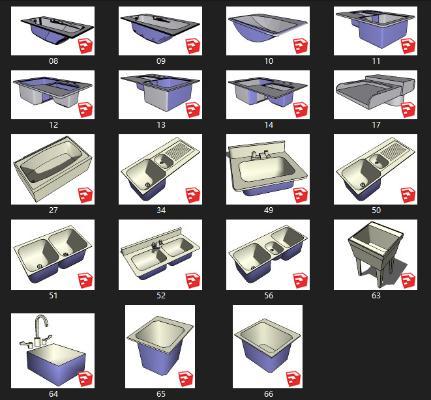 08 09 10 11

12 13 14 17

27 34 49 50

51 52 56 63

64 65 66